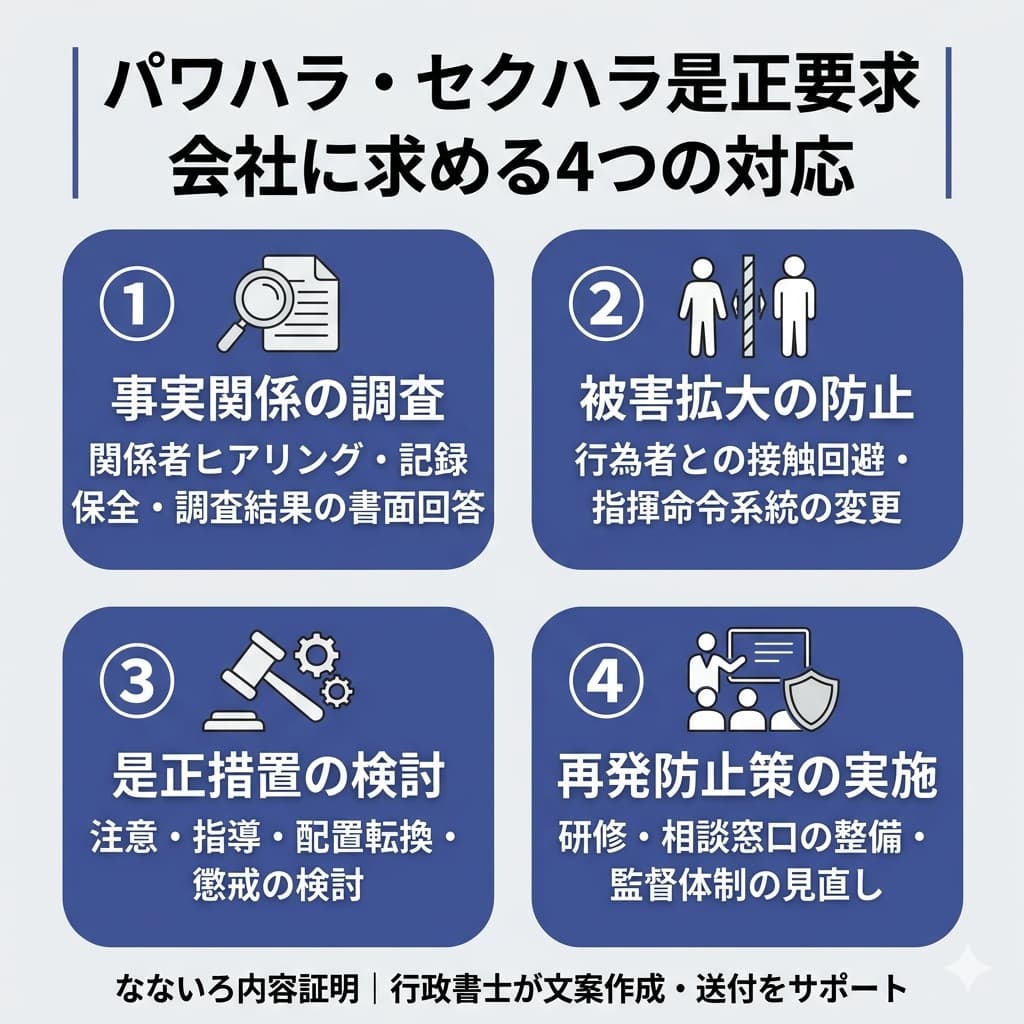 パワハラ・セクハラ是正要求
会社に求める4つの対応

①
事実関係の調査
関係者ヒアリング・記録保全・調査結果の書面回答

②
被害拡大の防止
行為者との接触回避・指揮命令系統の変更

③
是正措置の検討
注意・指導・配置転換・懲戒の検討

④
再発防止策の実施
研修・相談窓口の整備・監督体制の見直し

なないろ内容証明｜行政書士が文案作成・送付をサポート